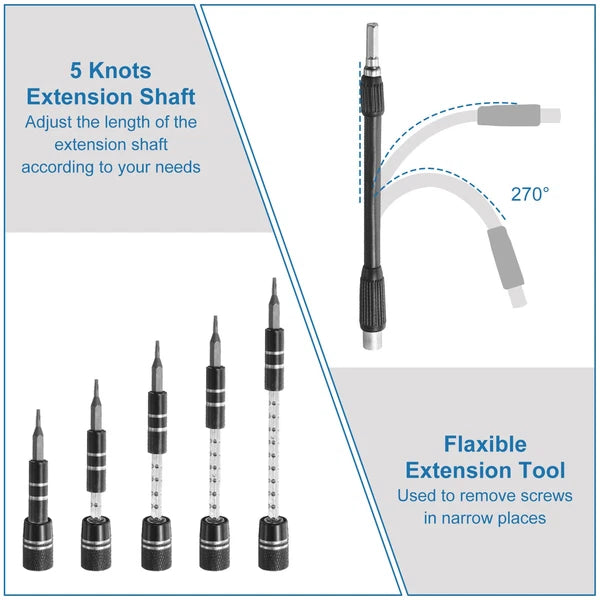 5 Knots
Extension Shaft
Adjust the length of the extension shaft according to your needs

270°

Flaxible
Extension Tool
Used to remove screws in narrow places