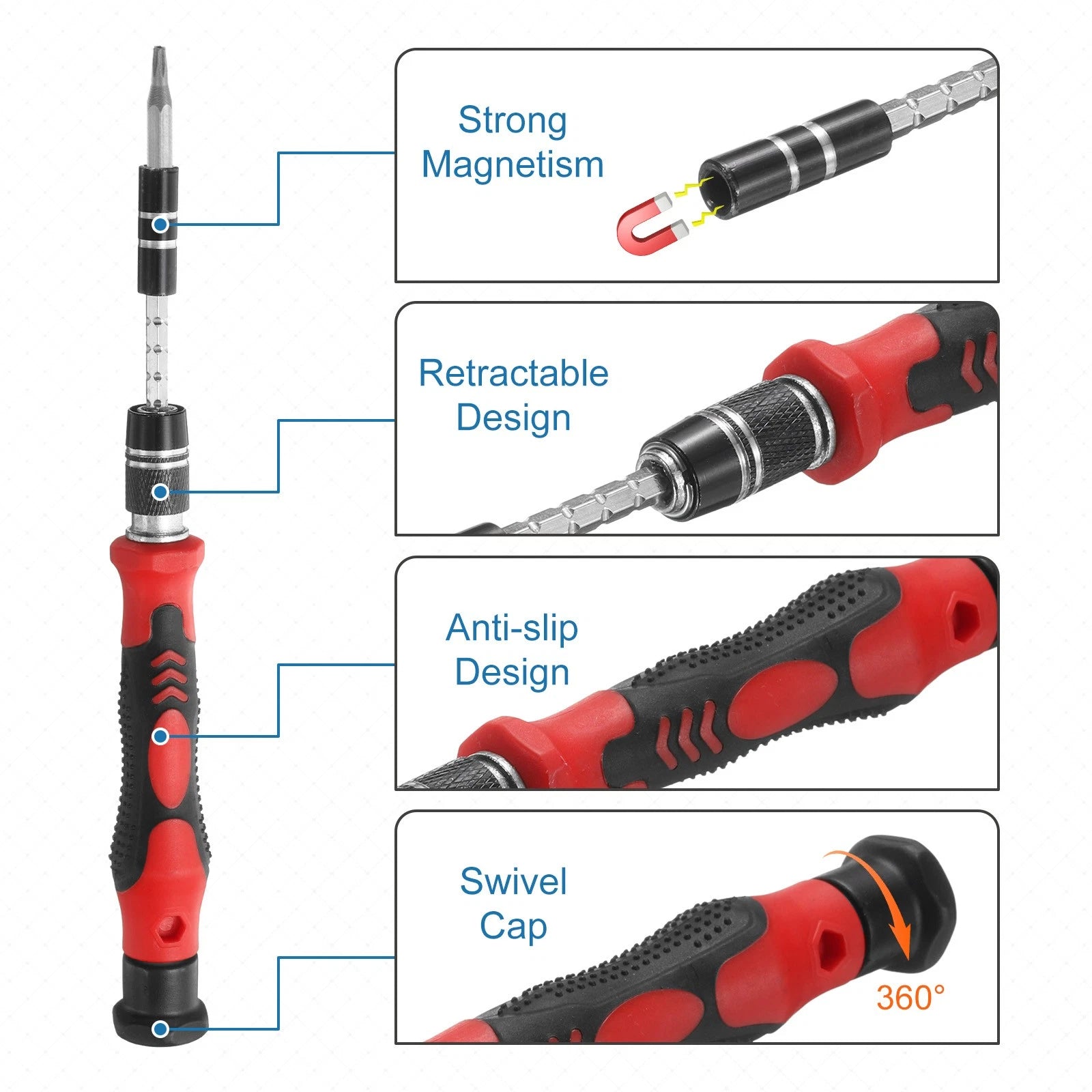 Strong Magnetism

Retractable Design

Anti-slip Design

Swivel Cap

360°