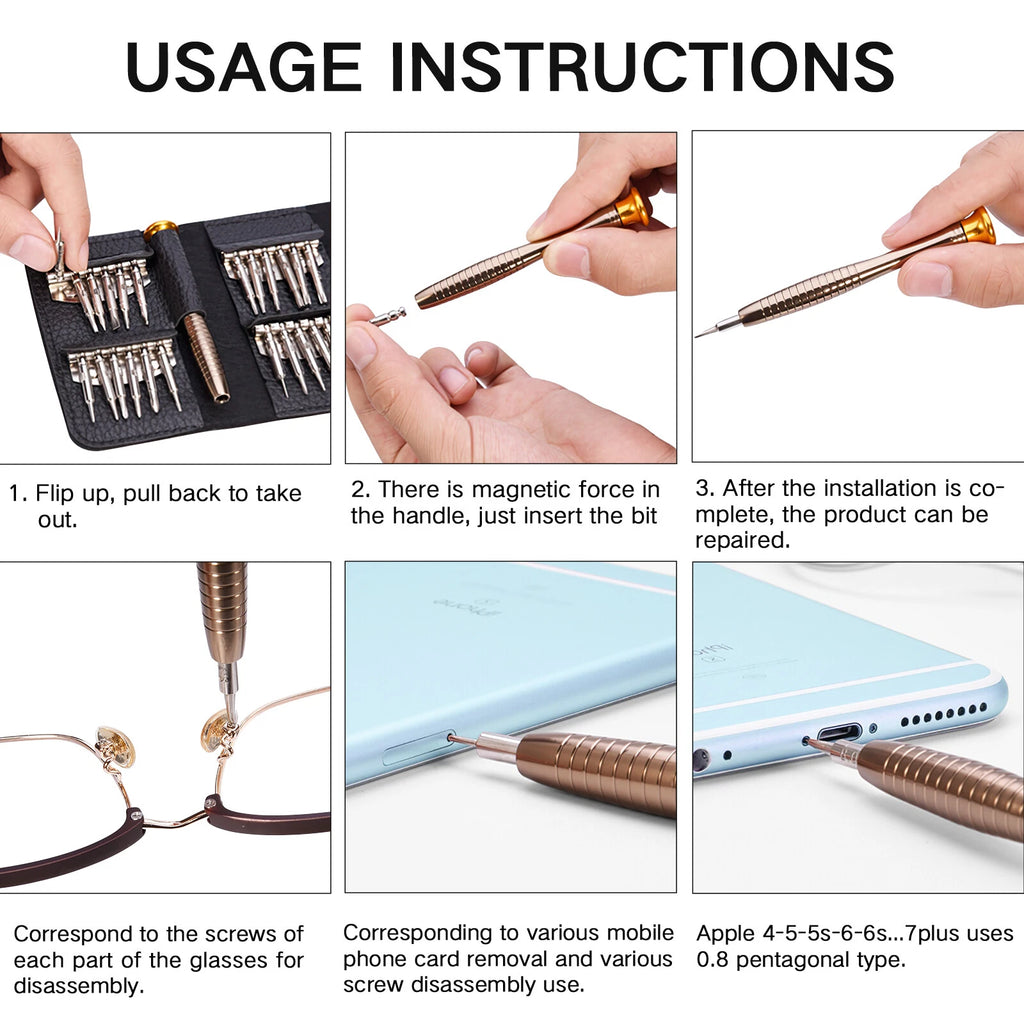 USAGE INSTRUCTIONS

1. Flip up, pull back to take out.

2. There is magnetic force in the handle, just insert the bit

3. After the installation is complete, the product can be repaired.

Correspond to the screws of each part of the glasses for disassembly.

Corresponding to various mobile phone card removal and various screw disassembly use.

Apple 4-5-5s-6-6s...7plus uses 0.8 pentagonal type.