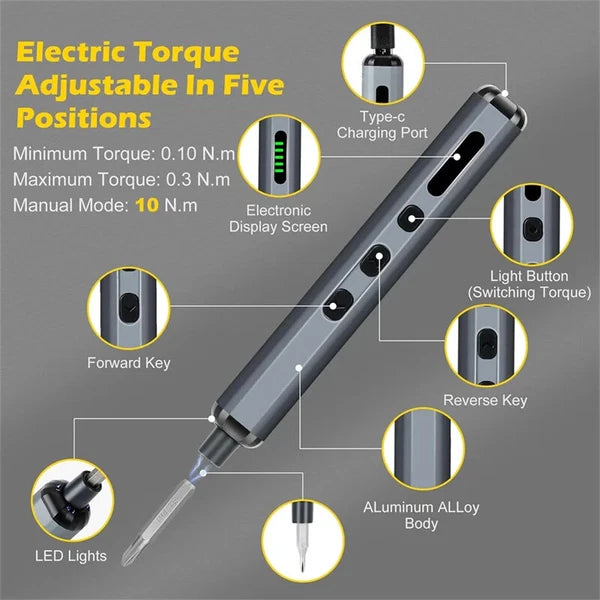 Electric Torque Adjustable In Five Positions

Minimum Torque: 0.10 N.m
Maximum Torque: 0.3 N.m
Manual Mode: 10 N.m

Type-c Charging Port

Electronic Display Screen

Light Button (Switching Torque)

Forward Key

Reverse Key

ALuminum ALLoy Body

LED Lights