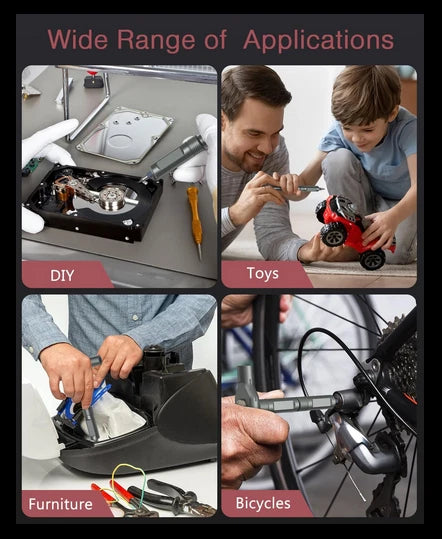 Wide Range of Applications

DIY

Toys

Furniture

Bicycles